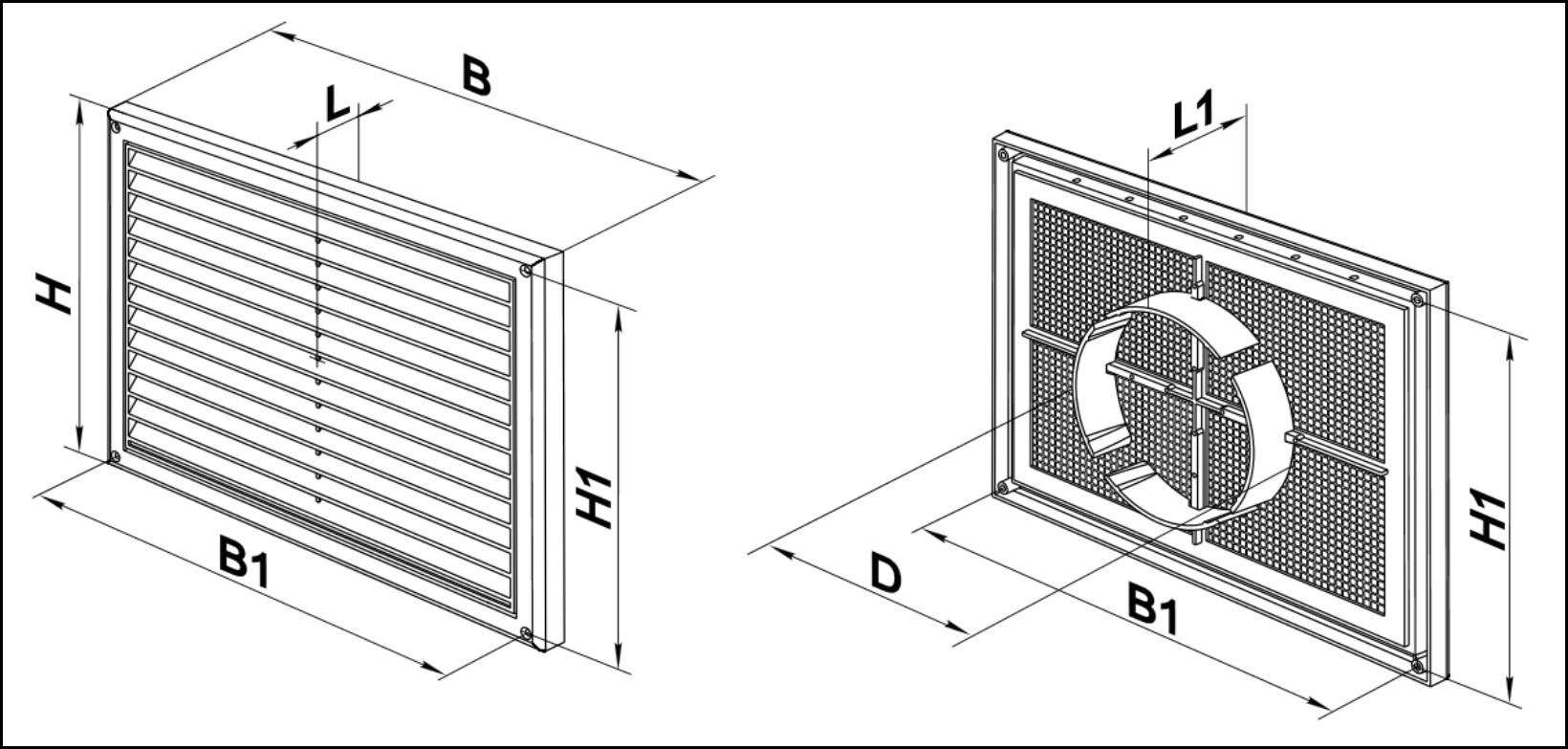 B
L
H
H1
B1
L1
D
B1
H1