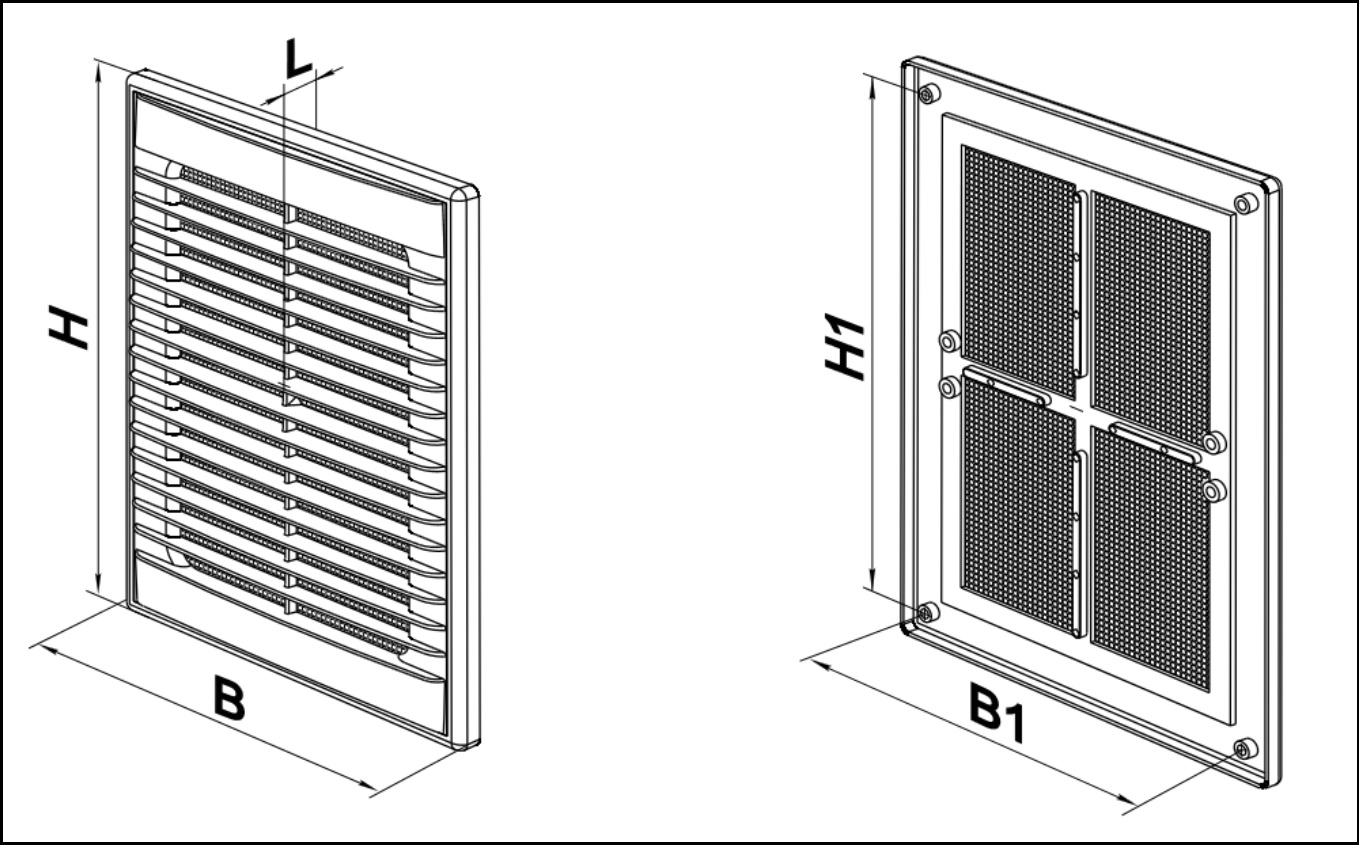 L

H

B

H1

B1