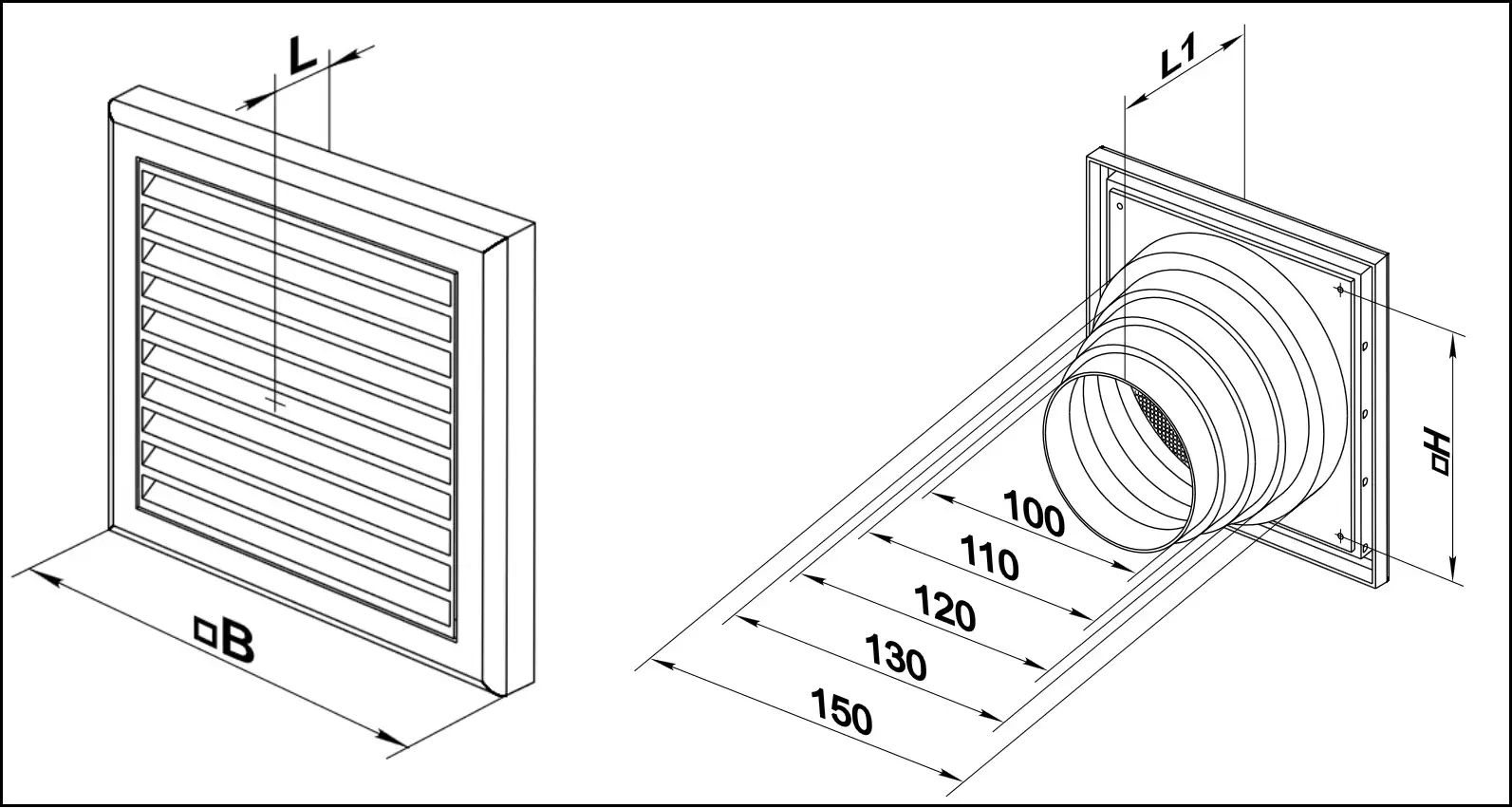 L

□B

L1

□H

100

110

120

130

150